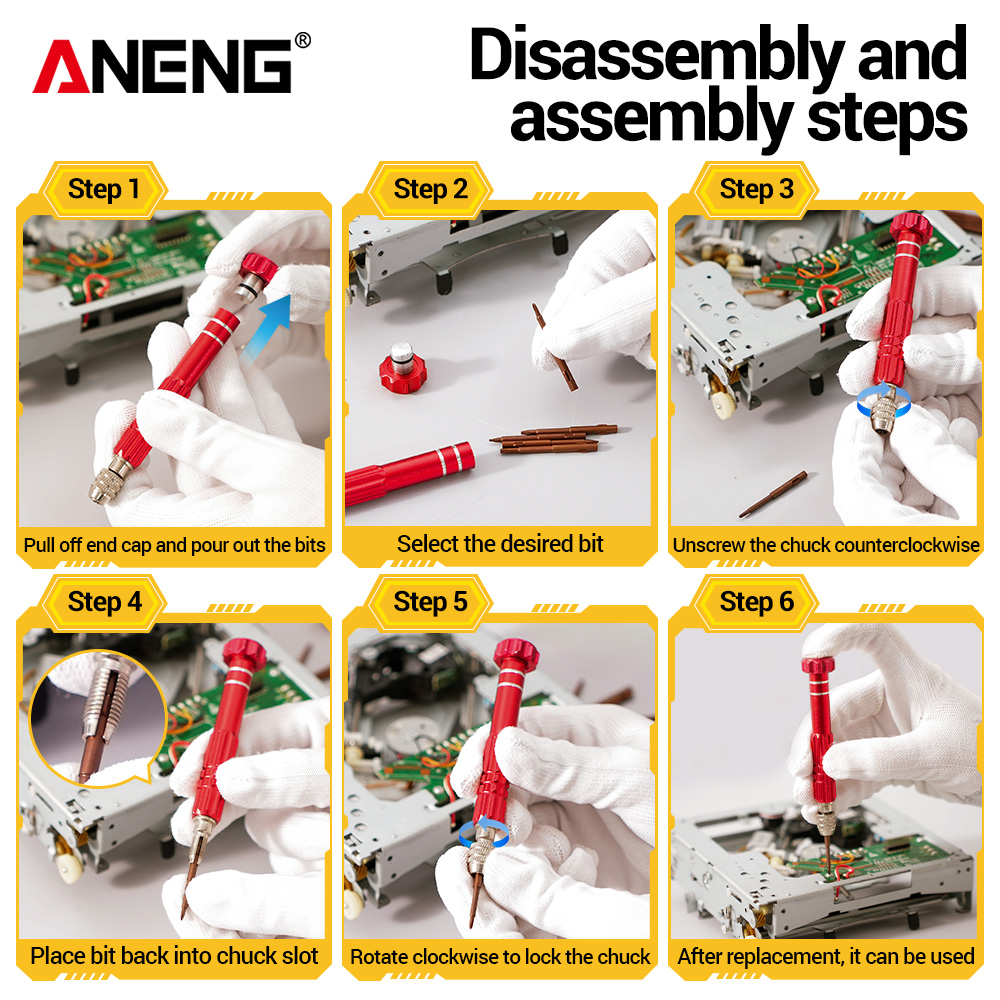 ANENG®

Disassembly and assembly steps

Step 1
Pull off end cap and pour out the bits

Step 2
Select the desired bit

Step 3
Unscrew the chuck counterclockwise

Step 4
Place bit back into chuck slot

Step 5
Rotate clockwise to lock the chuck

Step 6
After replacement, it can be used